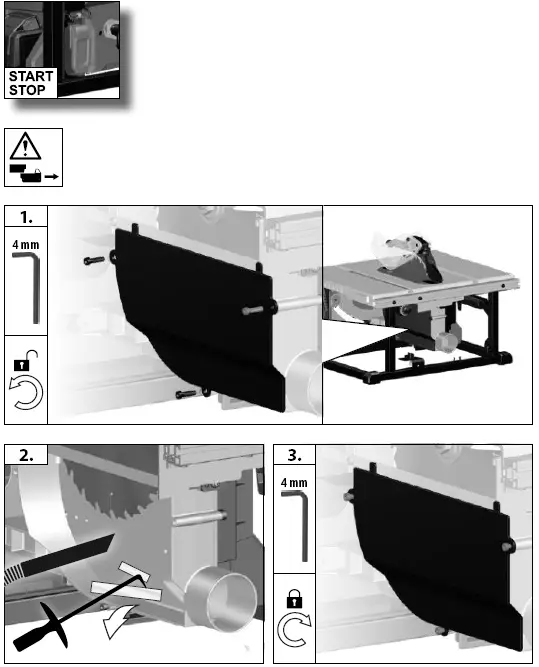 START
STOP

1.

4 mm

2.

3.

4 mm