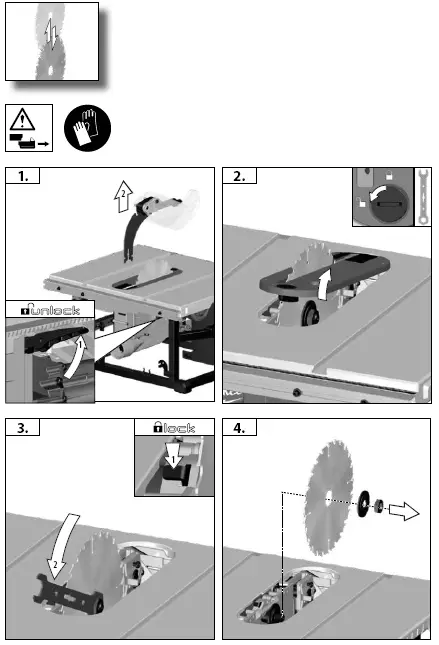 1.

2

unlock

1

2.

3.

lock

1

2

4.