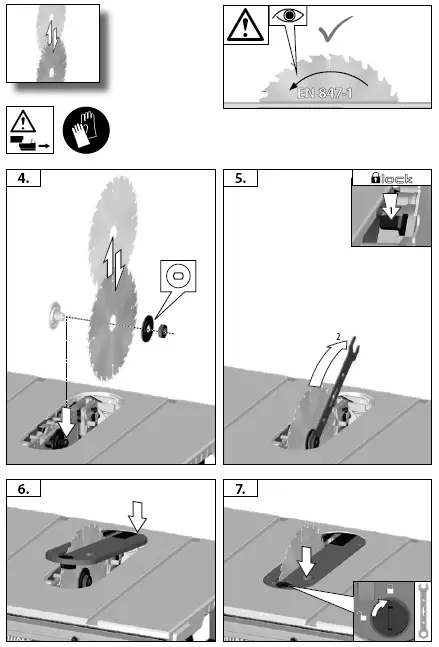 EN 847-1

4.

5.

lock

1

2

6.

7.