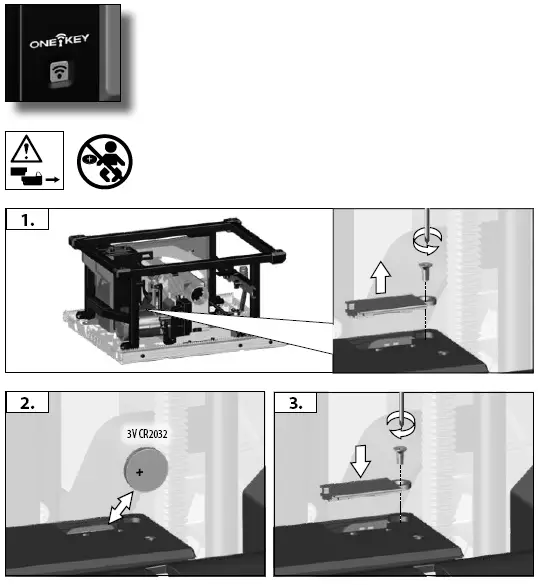 ONE KEY

1.

2.

3V CR2032

+

3.