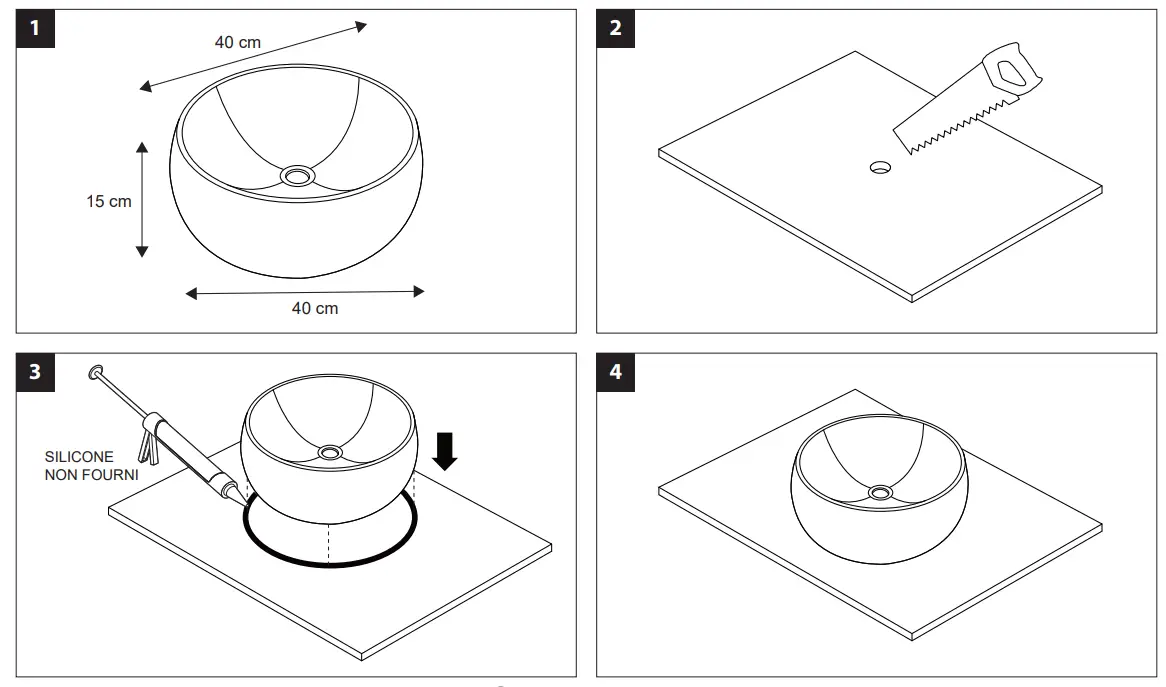 1

40 cm

15 cm

40 cm

2

3

SILICONE NON FOURNI

4