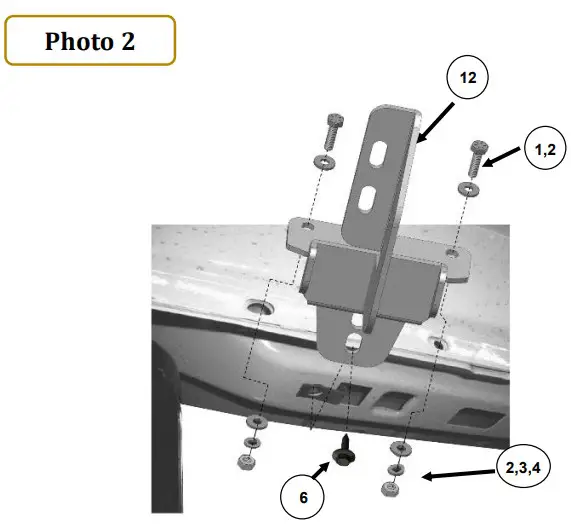 Photo 2

12

1,2

6

2,3,4