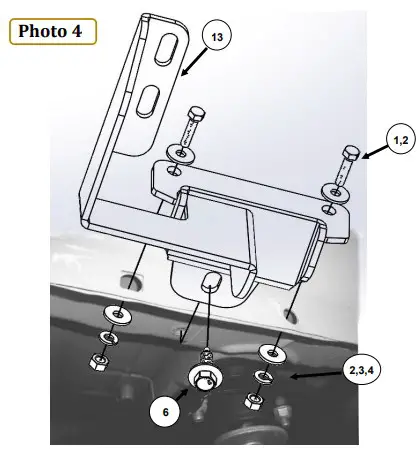 Photo 4

13

1,2

2,3,4

6