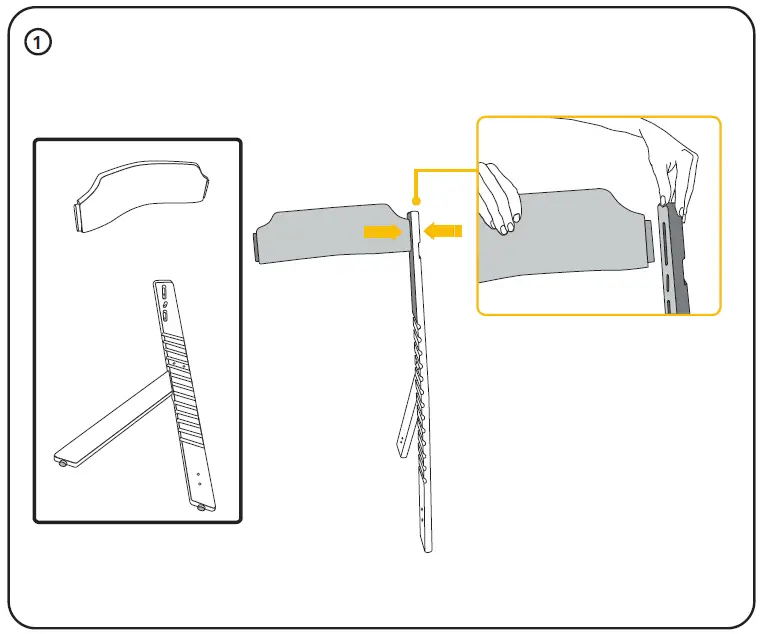 1