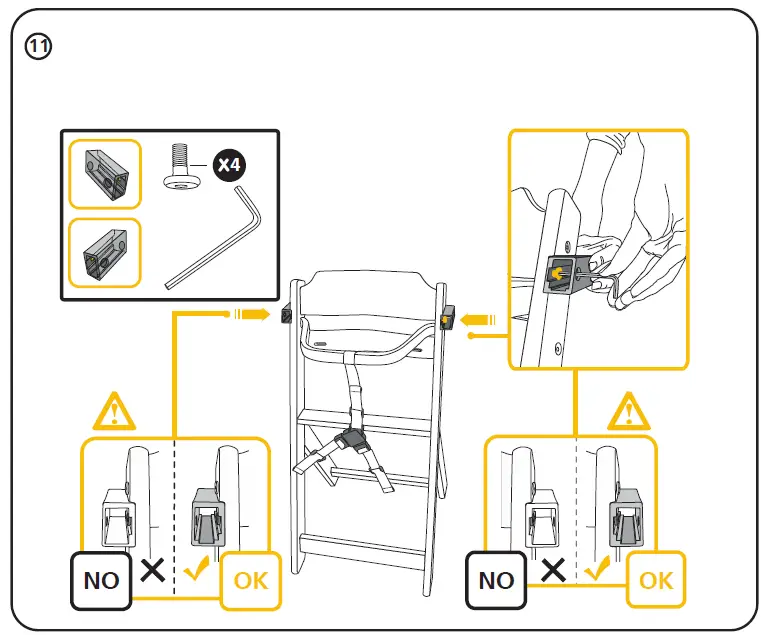 11

X4

NO

OK

NO

OK