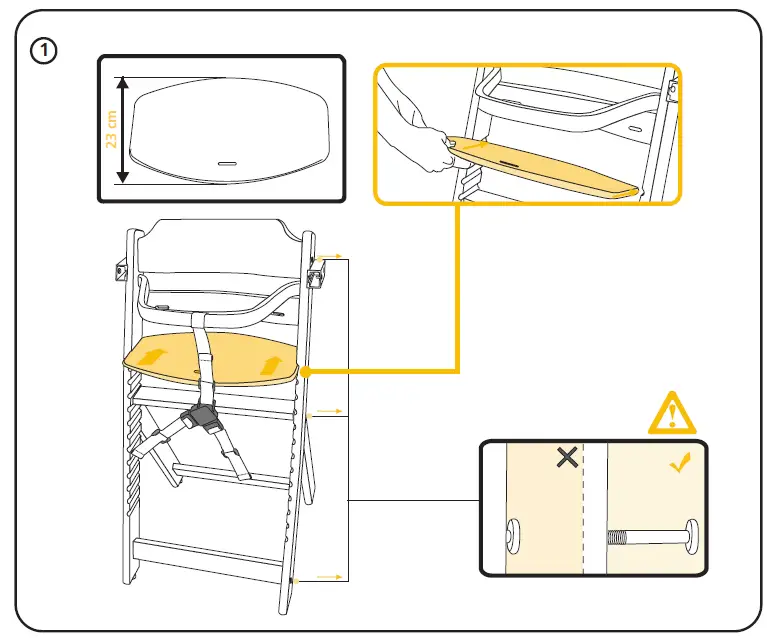 1

23 cm