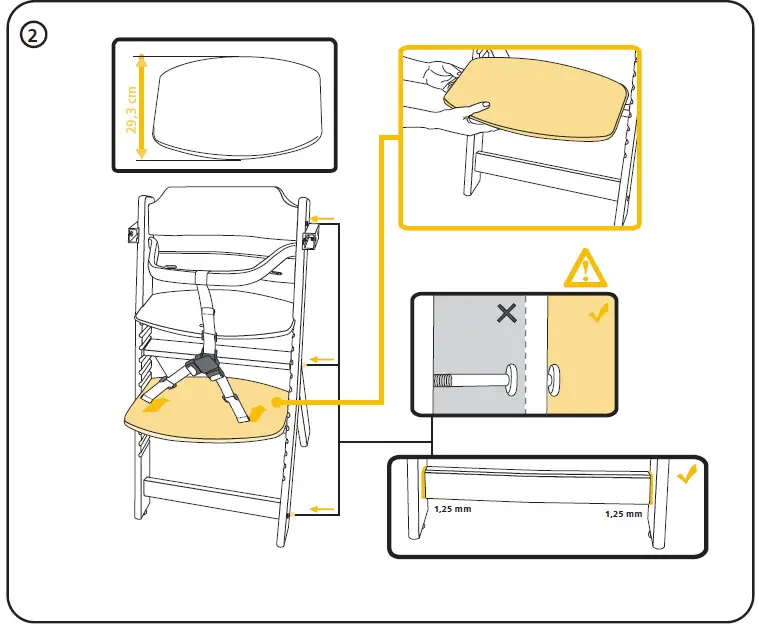 2

29,3 cm

1,25 mm

1,25 mm