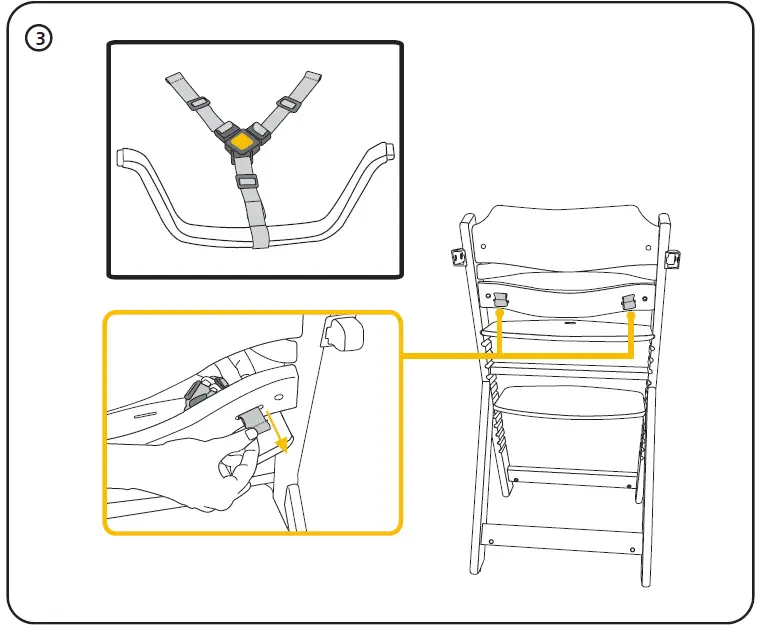 3