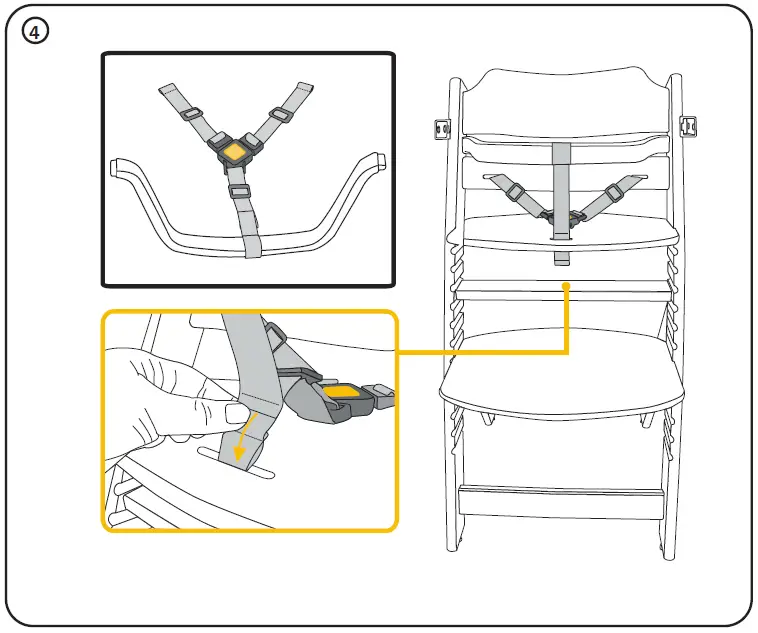 4