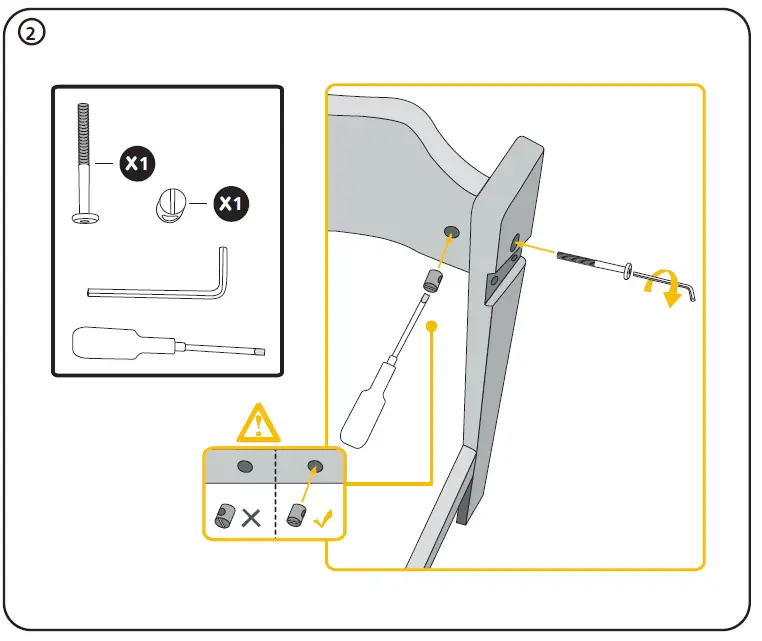 2

X1

X1