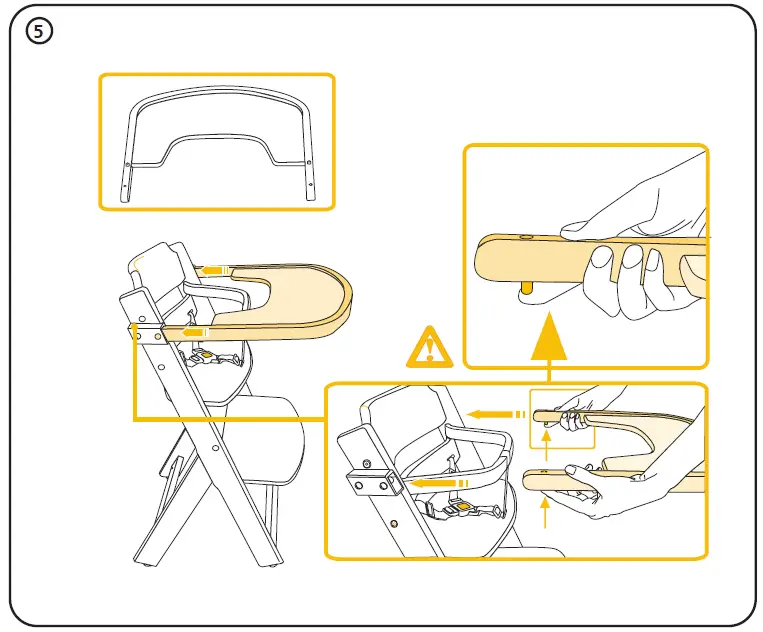 5