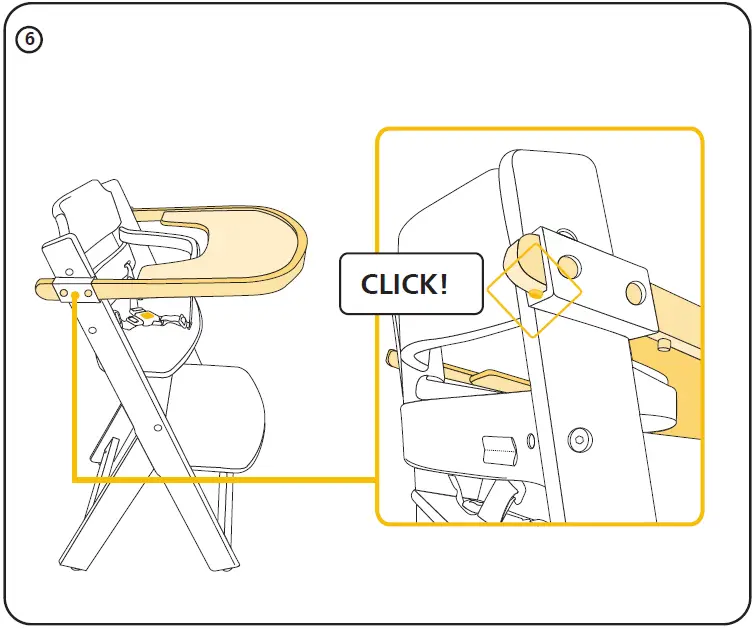 ⑥

CLICK!