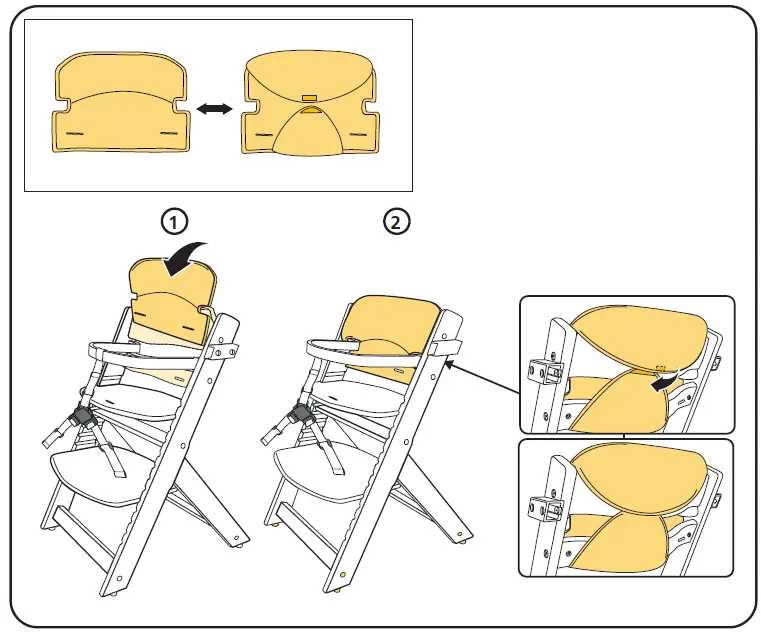 1

2