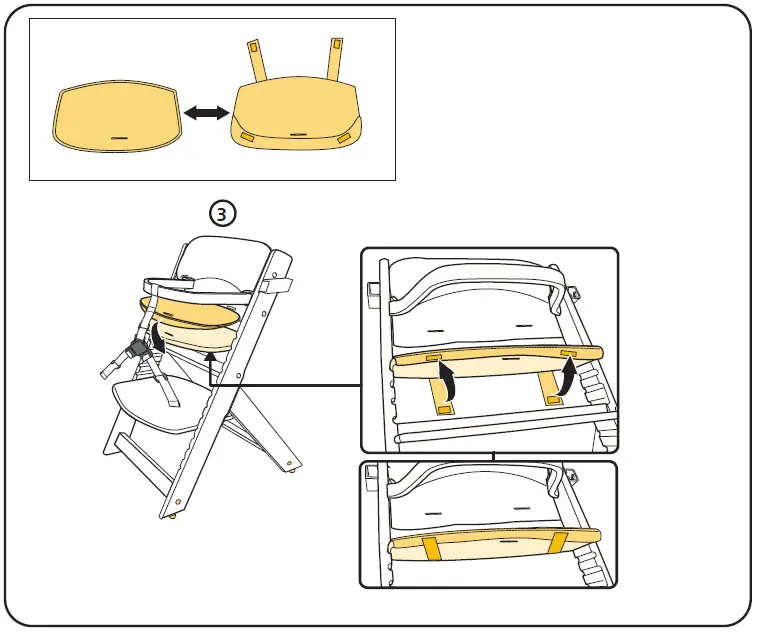 3