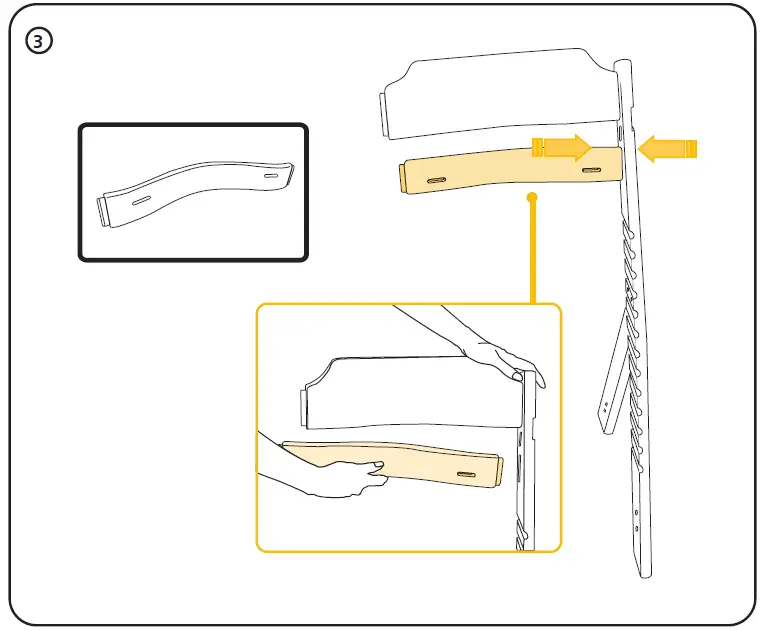 3