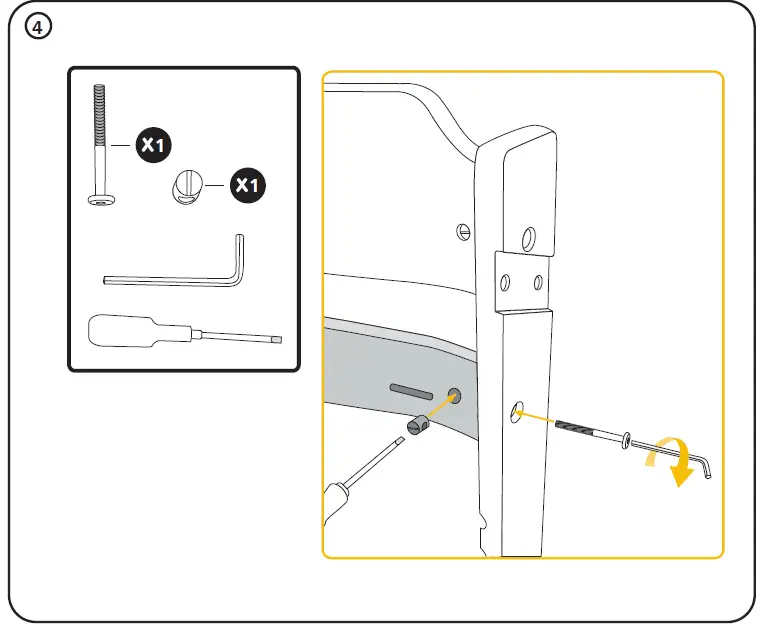 4

X1

X1