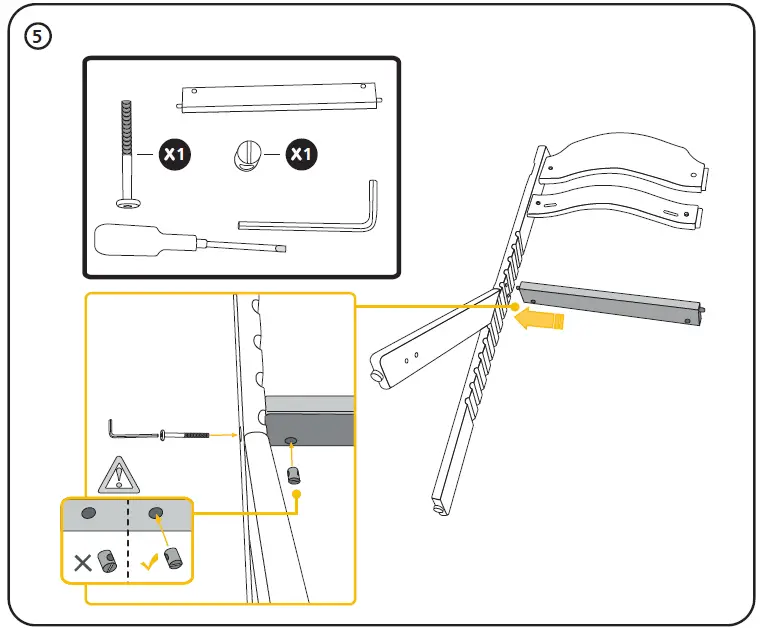 5

X1

X1