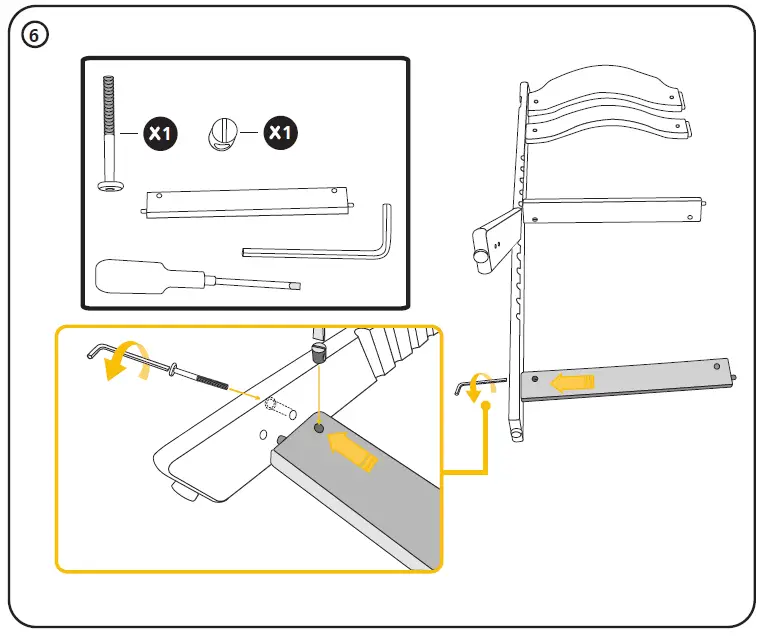 6

X1

X1