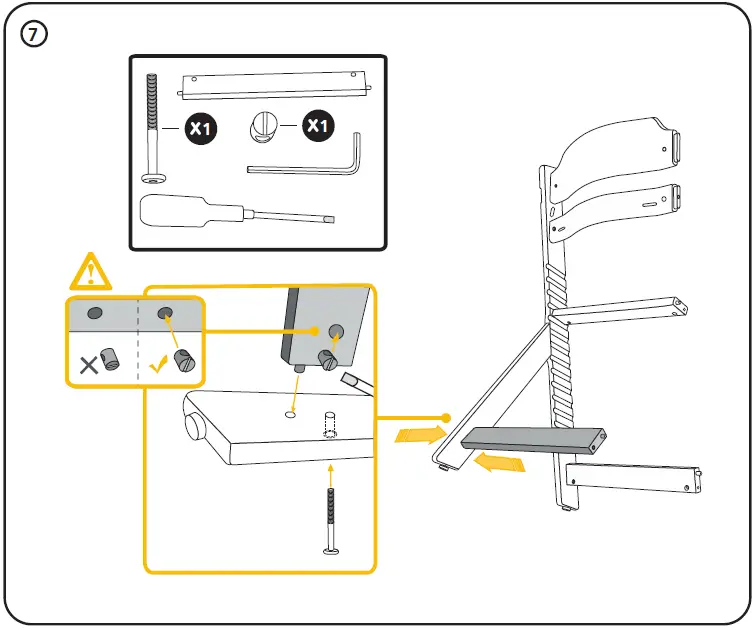 7

X1

X1