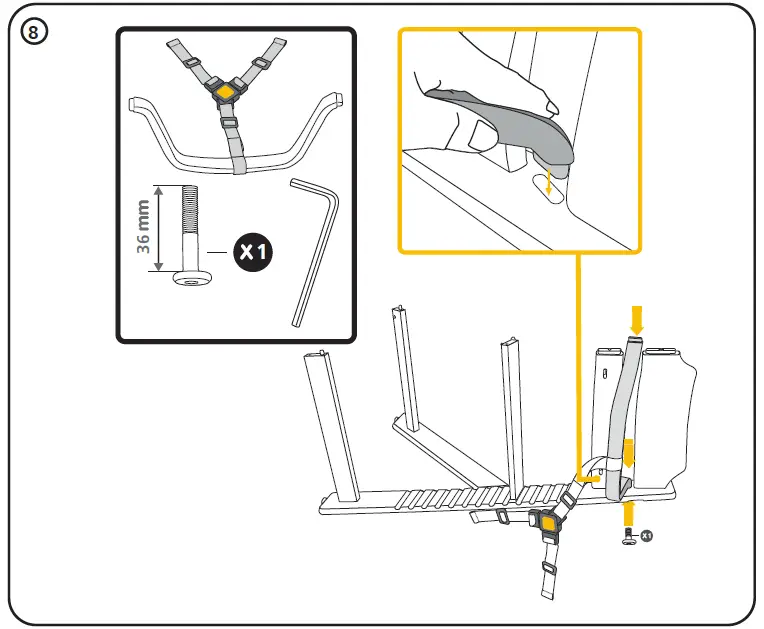 8

36 mm

X1

X1