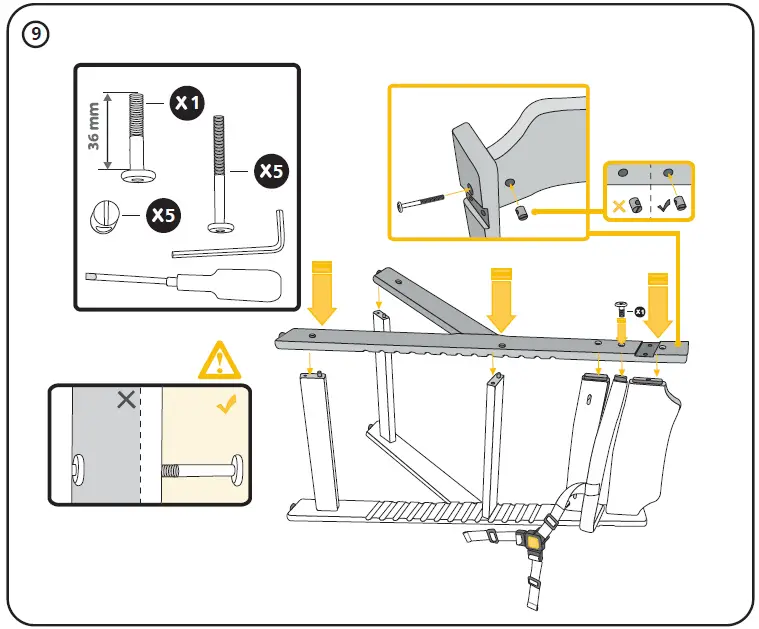 9

36 mm

X1

X5

X5

x1