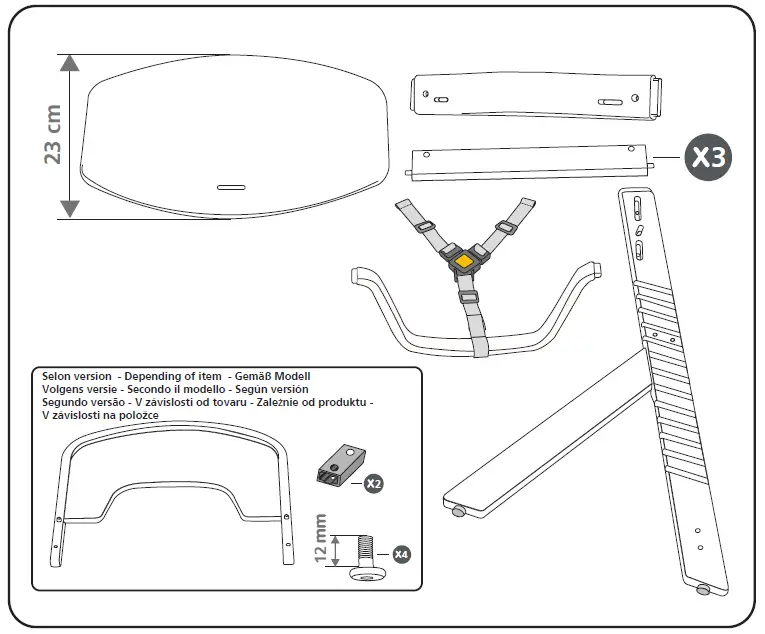 23 cm

X3

Selon version - Depending of item - Gemäß Modell
Volgens versie - Secondo il modello - Según versión
Segundo versão - V závislosti od tovaru - Zależnie od produktu -
V závislosti na položce

X2

12 mm

X4