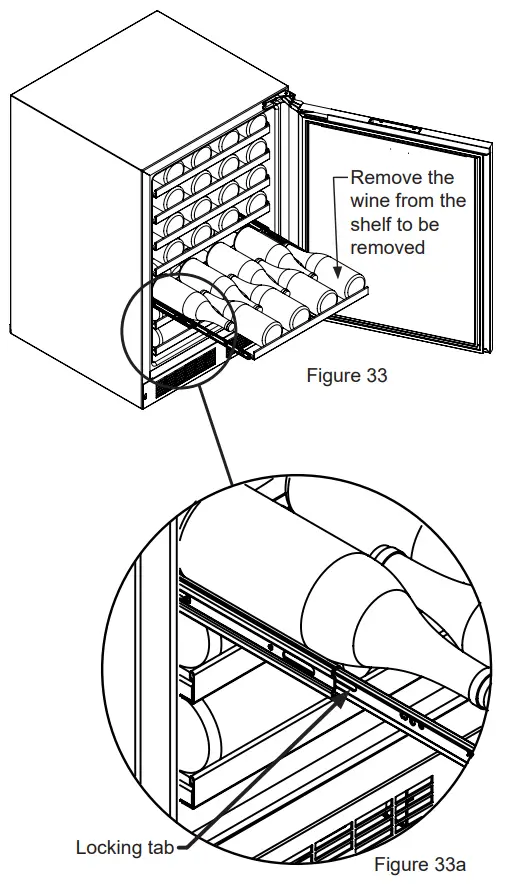 Remove the wine from the shelf to be removed

Figure 33

Locking tab

Figure 33a