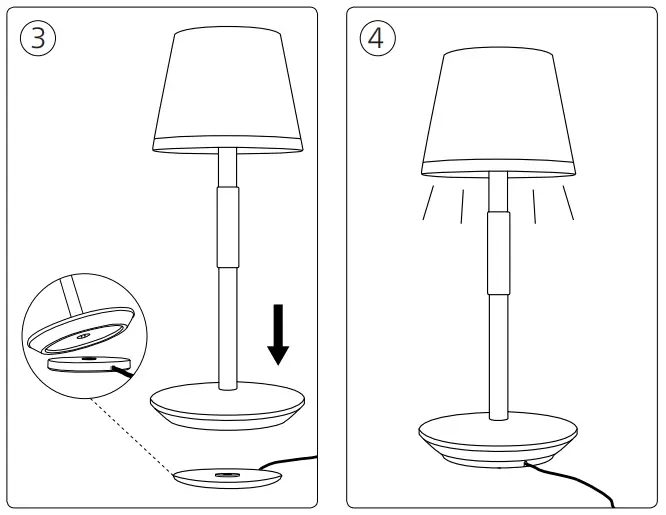 3

4