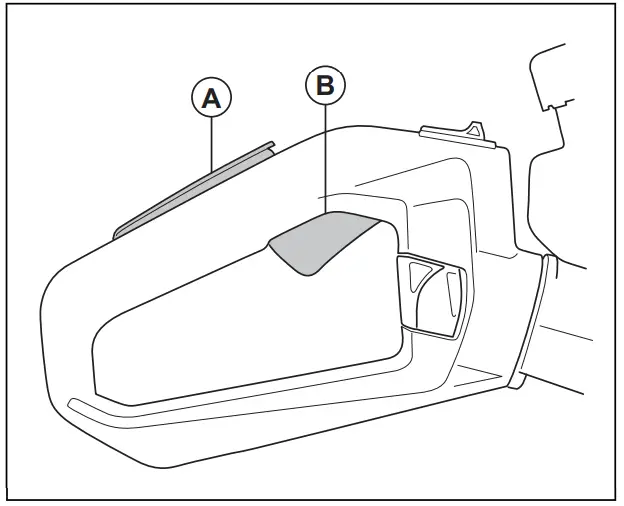 A
B