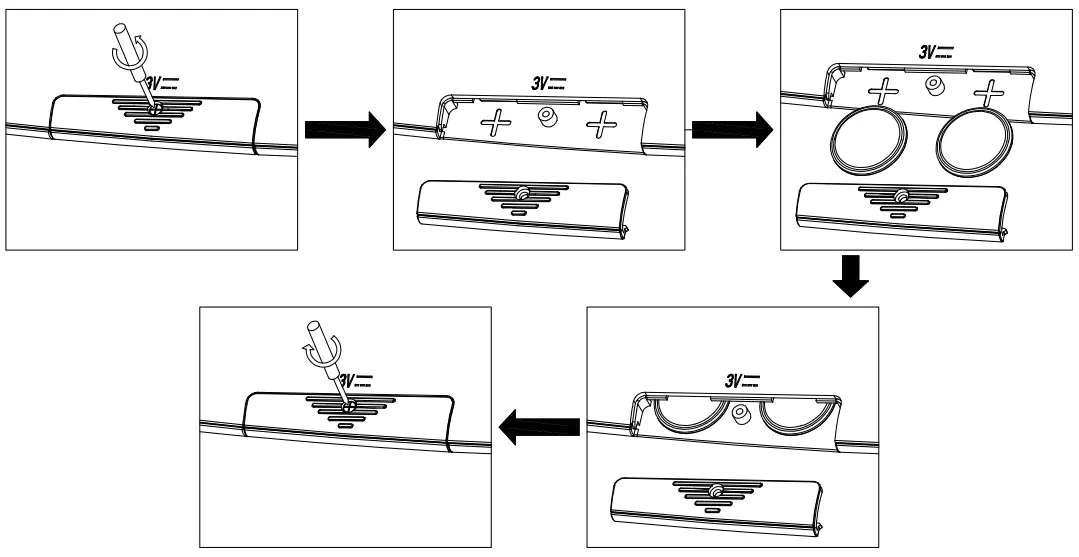 3V⎓

3V⎓

+ +

3V⎓

+ +

3V⎓

3V⎓