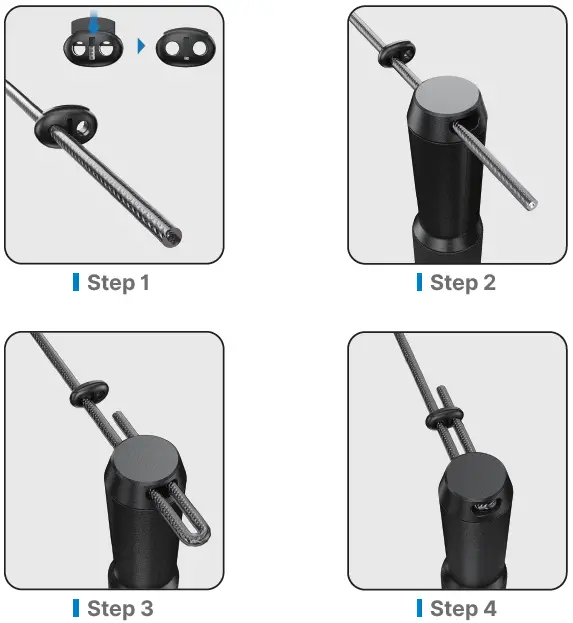 Step 1

Step 2

Step 3

Step 4