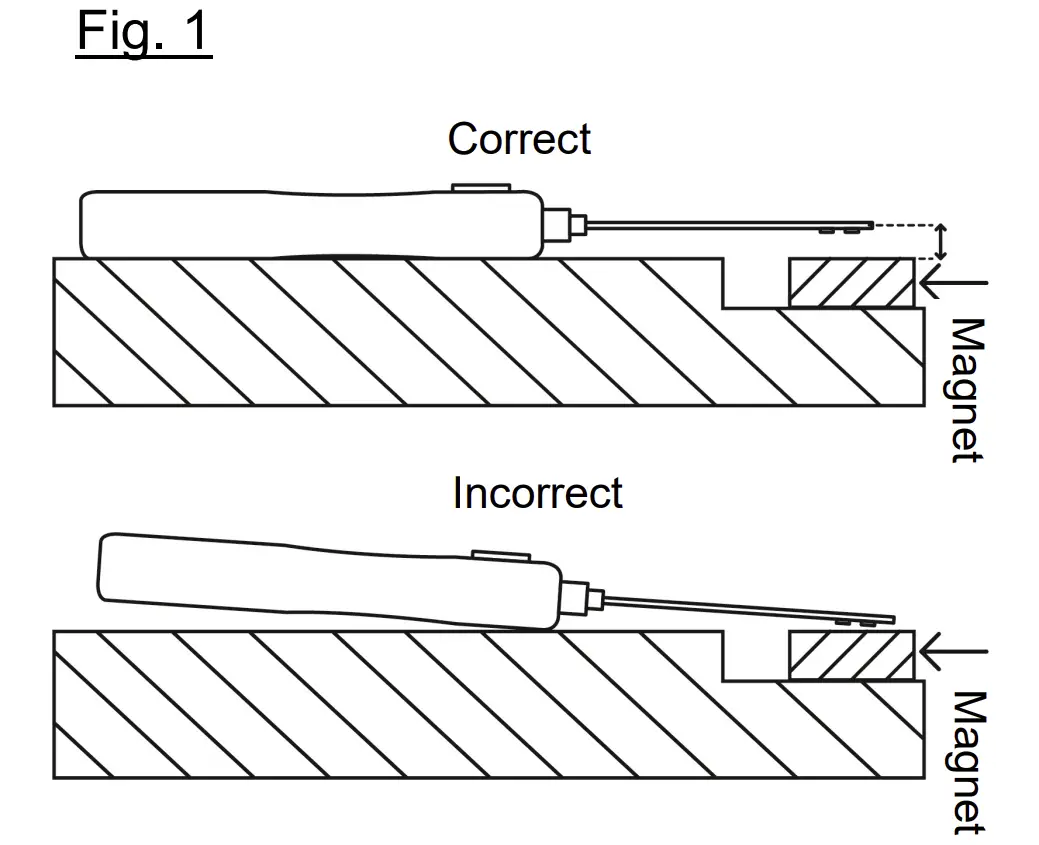 Fig. 1

Correct

Magnet

Incorrect

Magnet