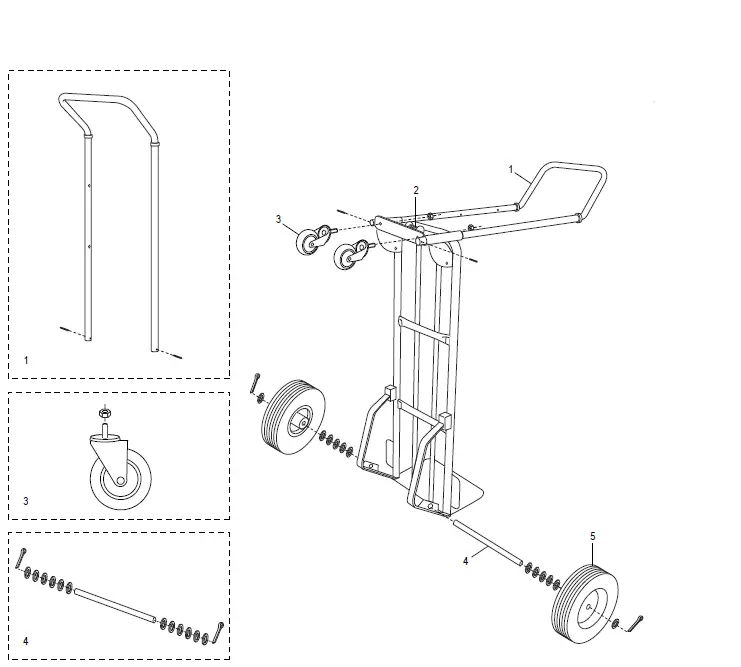 1

3

4

1

2

3

4

5