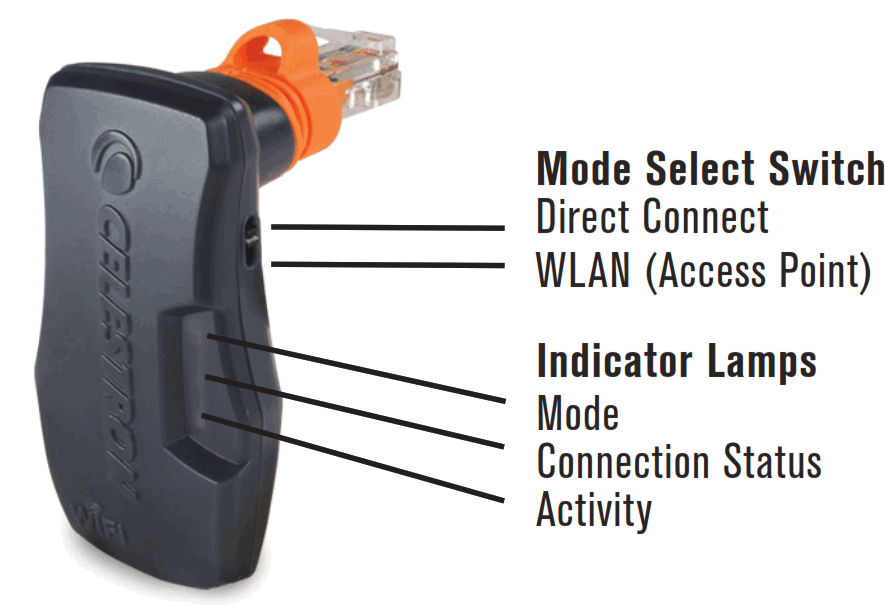 CELESTRON

WiFi

Mode Select Switch
Direct Connect
WLAN (Access Point)

Indicator Lamps
Mode
Connection Status
Activity