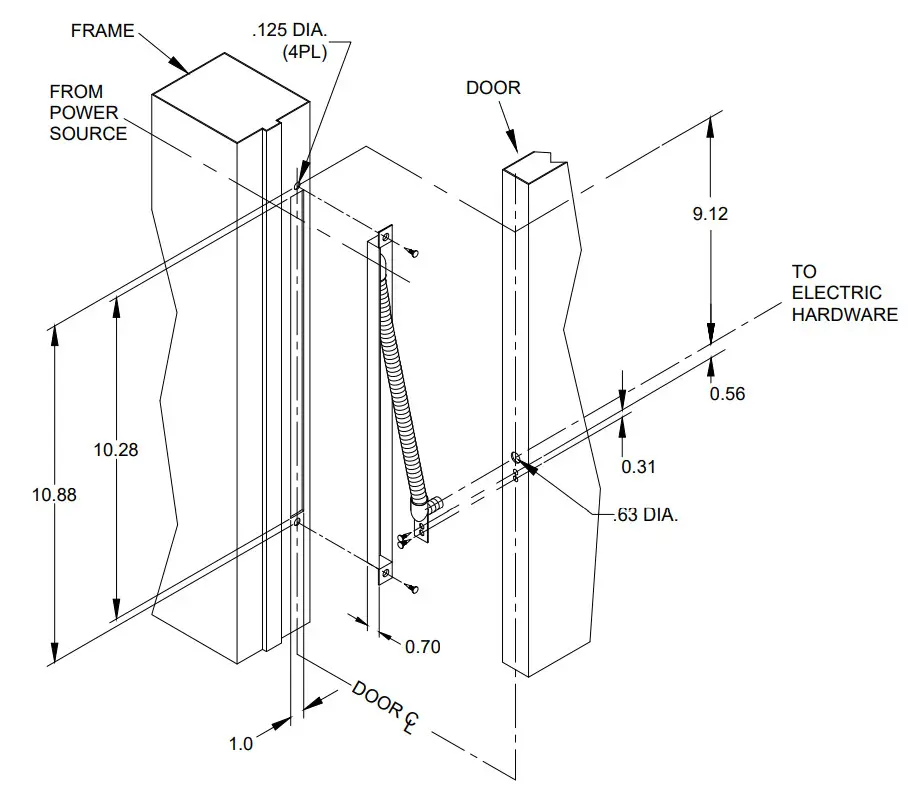 FRAME

.125 DIA.
(4PL)

FROM
POWER
SOURCE

DOOR

9.12

TO
ELECTRIC
HARDWARE

0.56

0.31

.63 DIA.

10.28

10.88

0.70

DOOR ℄

1.0