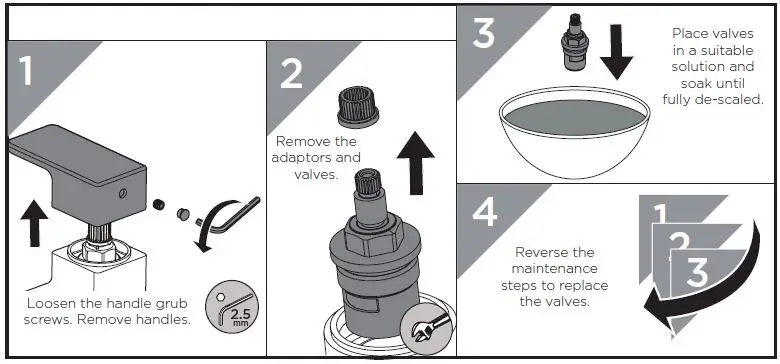 1

Loosen the handle grub screws. Remove handles.

2.5 mm

2

Remove the adaptors and valves.

3

Place valves in a suitable solution and soak until fully de-scaled.

4

Reverse the maintenance steps to replace the valves.

1
2
3