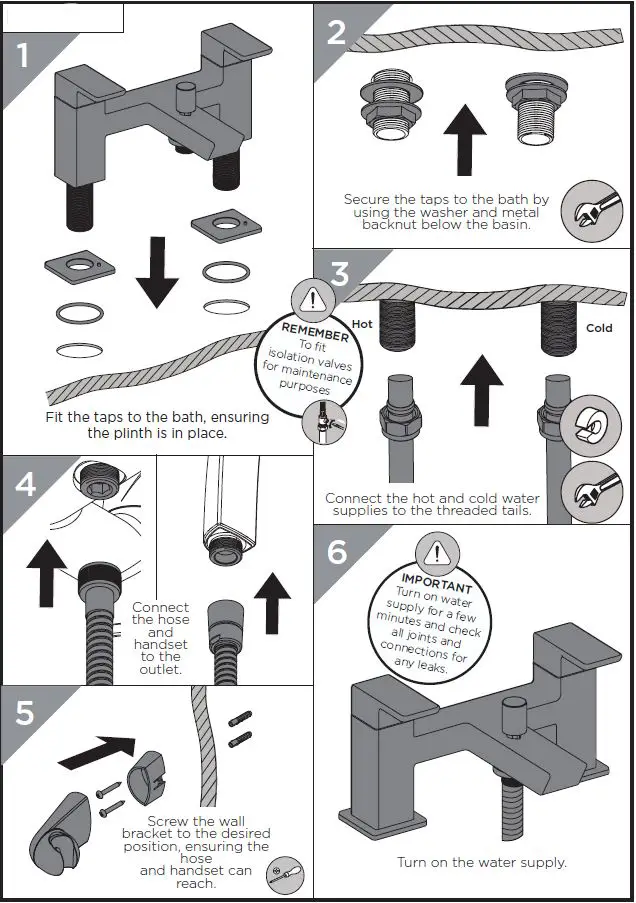 1

Fit the taps to the bath, ensuring the plinth is in place.

2

Secure the taps to the bath by using the washer and metal backnut below the basin.

3

REMEMBER
To fit isolation valves for maintenance purposes

Hot

Cold

Connect the hot and cold water supplies to the threaded tails.

4

Connect the hose and handset to the outlet.

5

Screw the wall bracket to the desired position, ensuring the hose and handset can reach.

6

IMPORTANT
Turn on water supply for a few minutes and check all joints and connections for any leaks.

Turn on the water supply.