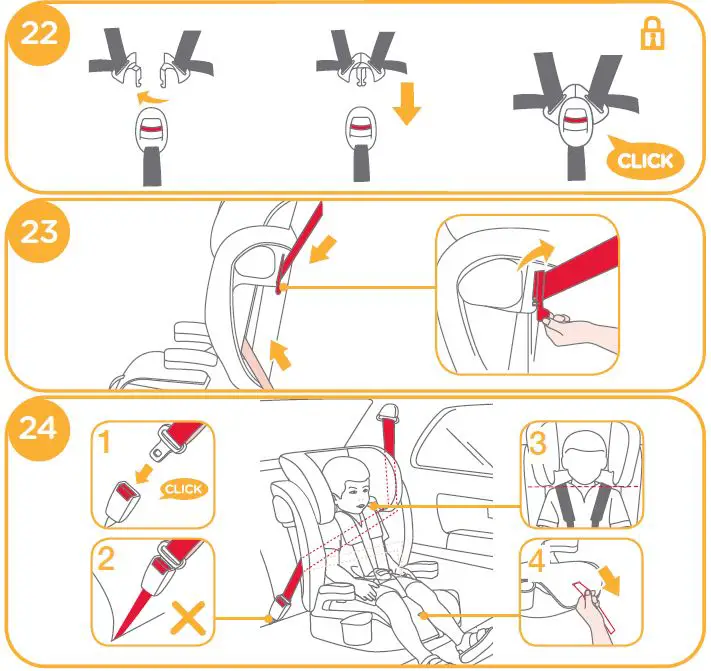 22

CLICK

23

24

1

CLICK

2

3

4