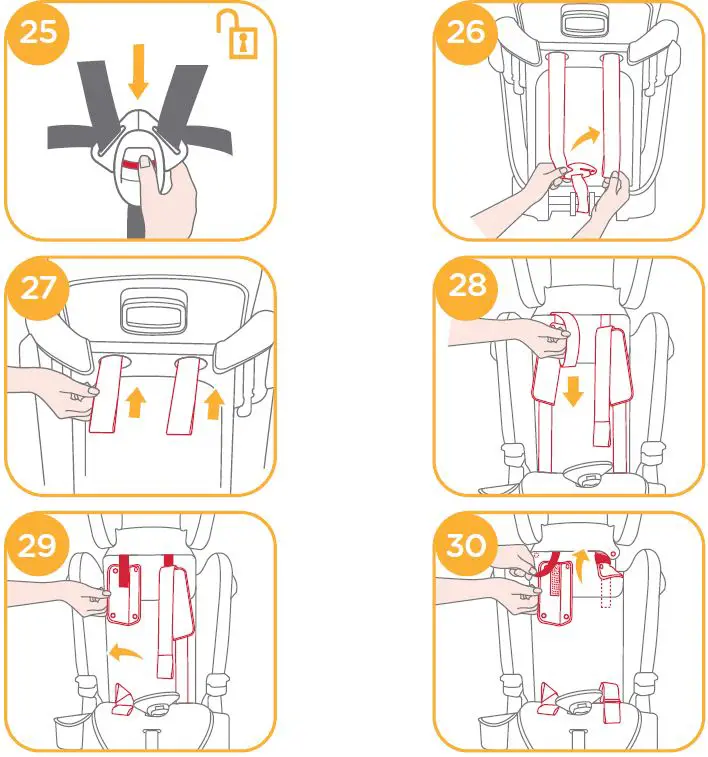 25

26

27

28

29

30