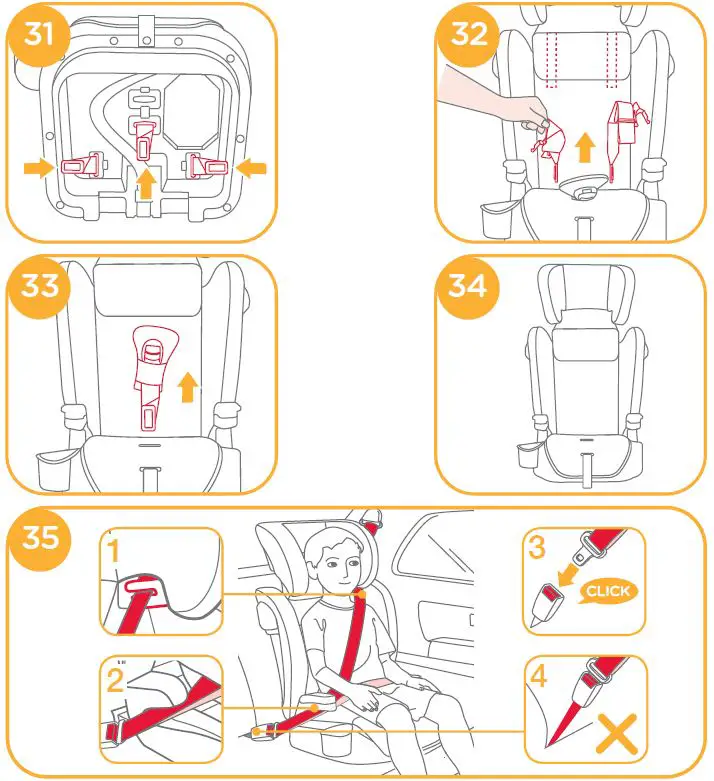 31

32

33

34

35

1

2

3

CLICK

4