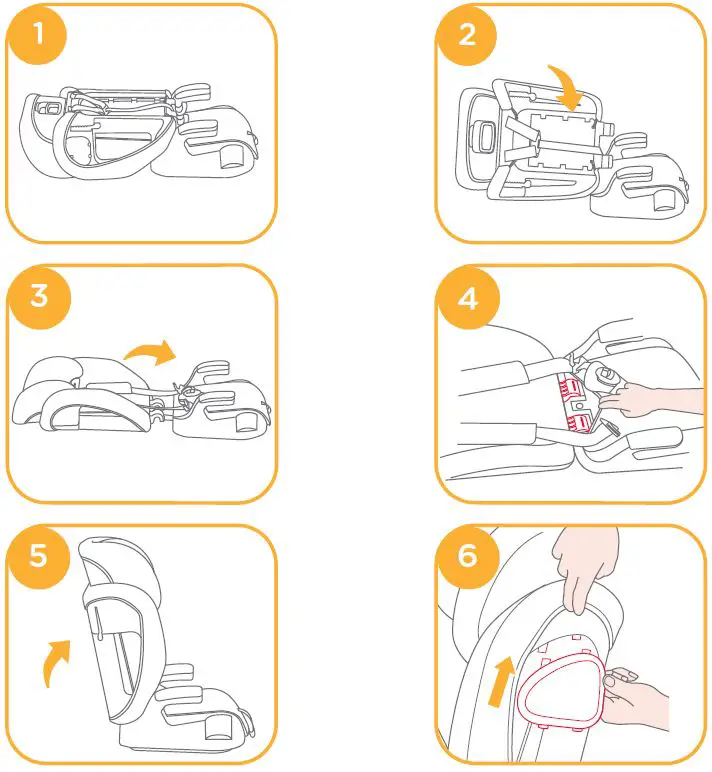 1

2

3

4

5

6