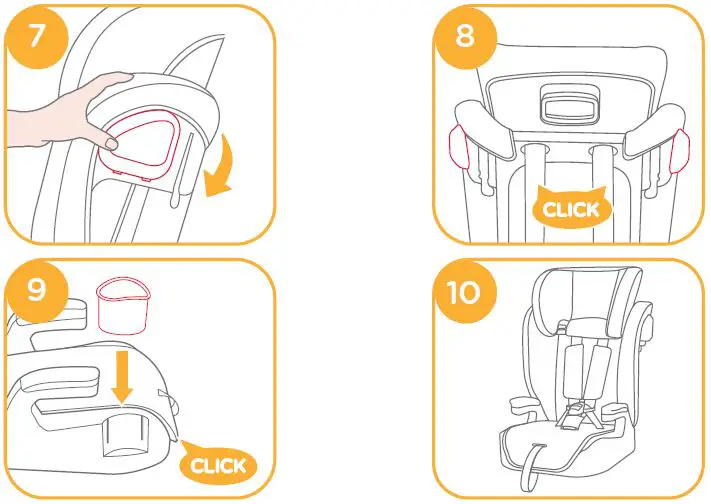 7

8

CLICK

9

CLICK

10