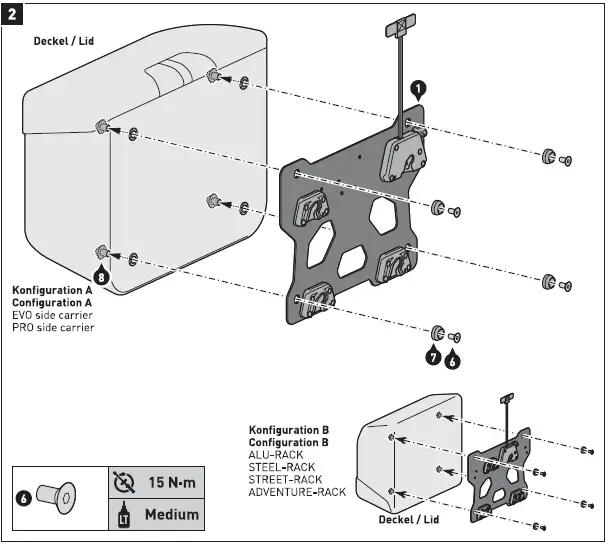 2

Deckel / Lid

1

8

Konfiguration A
Configuration A
EVO side carrier
PRO side carrier

7 6

Konfiguration B
Configuration B
ALU-RACK
STEEL-RACK
STREET-RACK
ADVENTURE-RACK

Deckel / Lid

6

15 N·m

LT

Medium