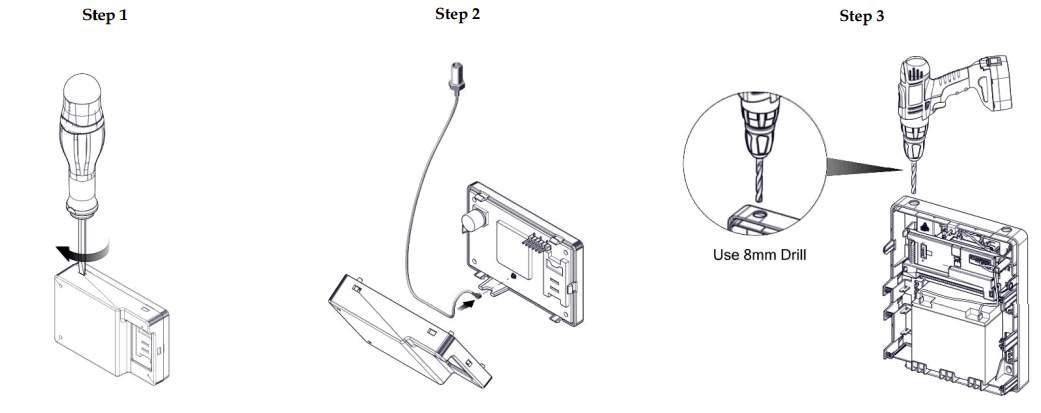 Step 1

Step 2

Step 3

Use 8mm Drill