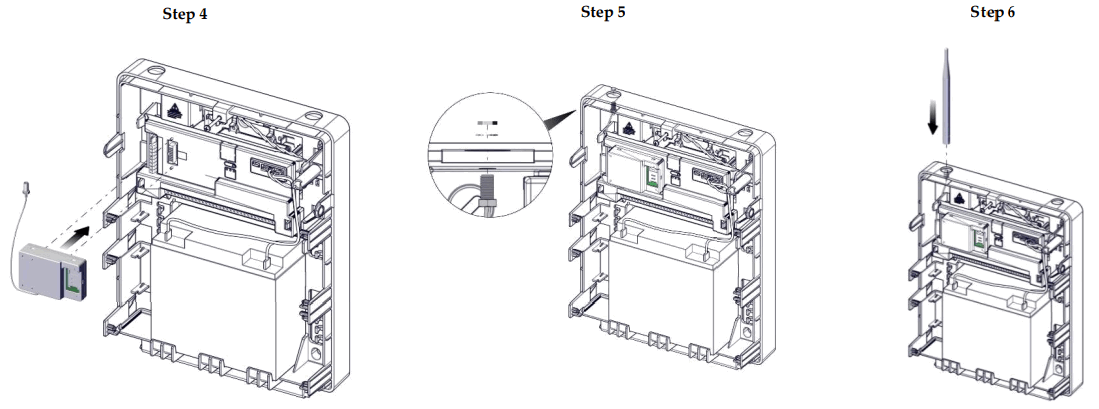 Step 4

Step 5

Step 6