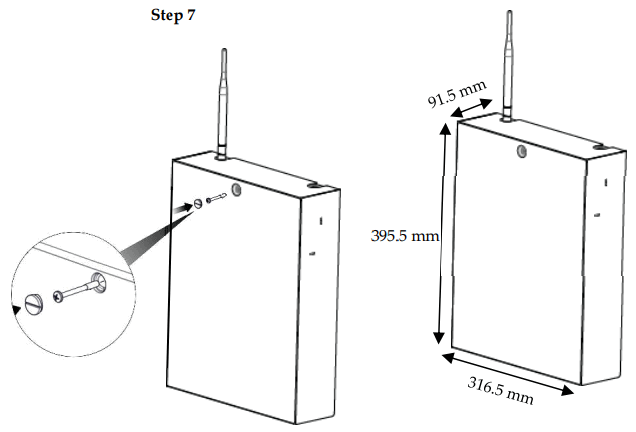 Step 7

91.5 mm

395.5 mm

316.5 mm