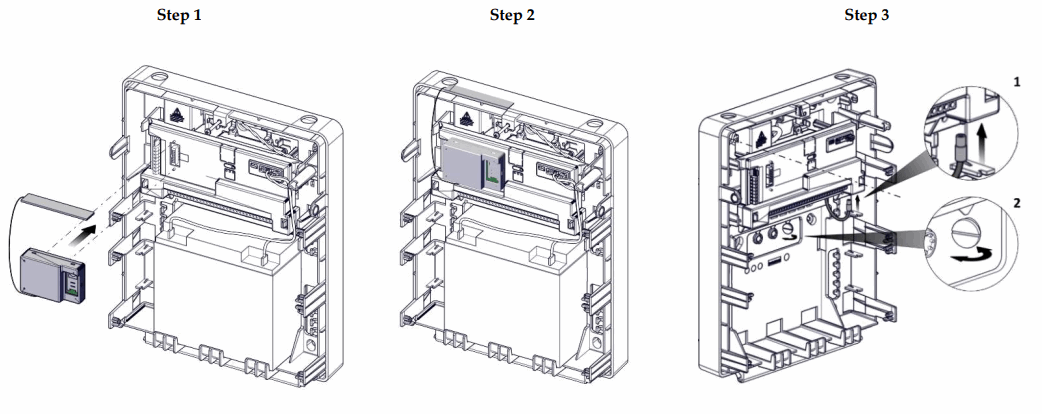 Step 1

Step 2

Step 3

1

2