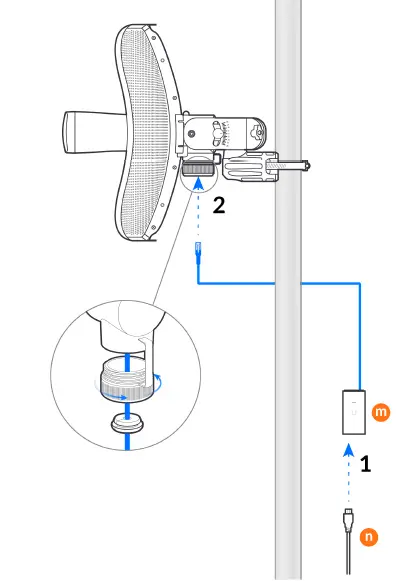 2

m

1

n