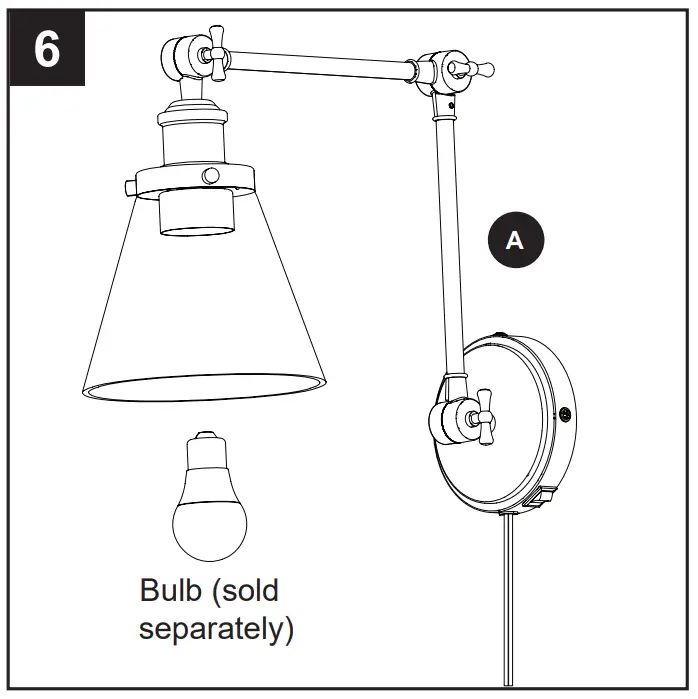 6

A

Bulb (sold separately)