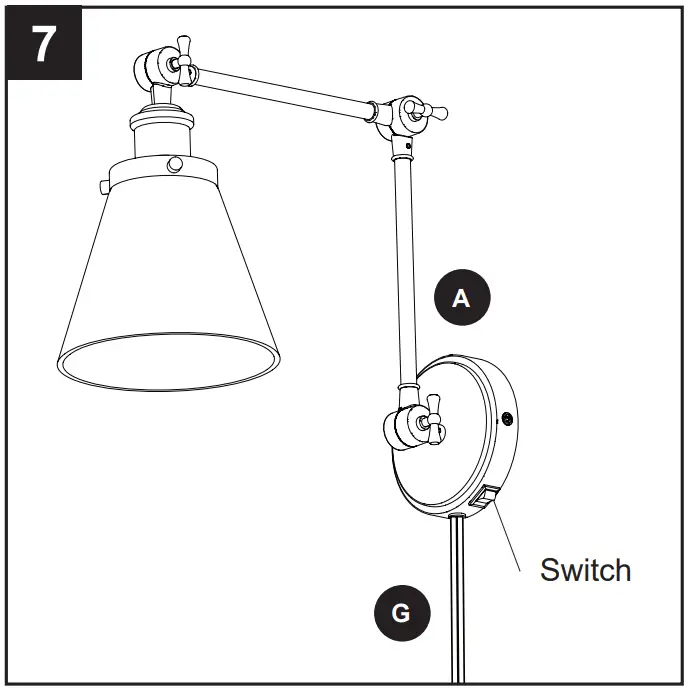 7

A

Switch

G